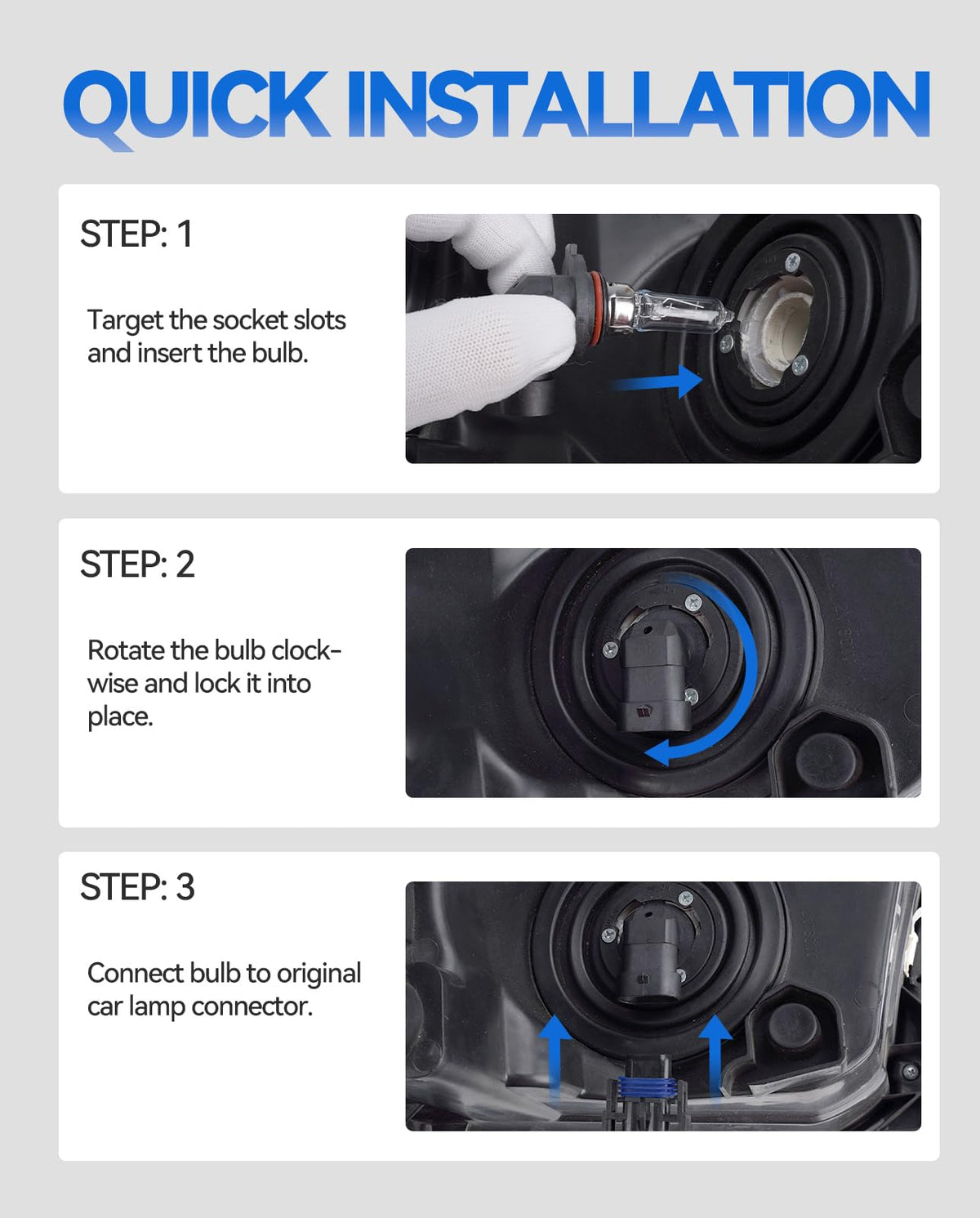 QUICK INSTALLATION

STEP: 1

Target the socket slots and insert the bulb.

STEP: 2

Rotate the bulb clockwise and lock it into place.

STEP: 3

Connect bulb to original car lamp connector.