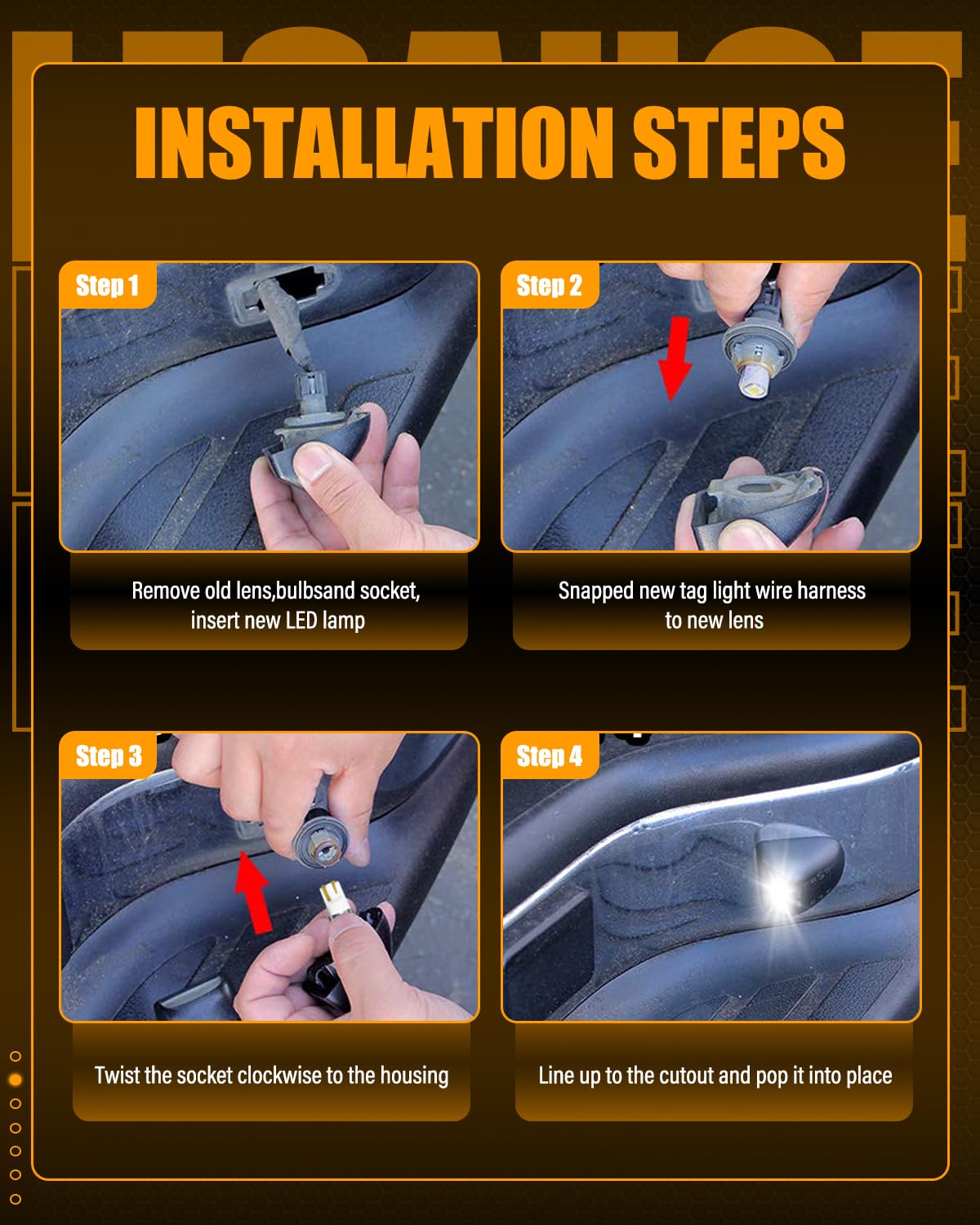 INSTALLATION STEPS

Step 1

Remove old lens,bulbsand socket, insert new LED lamp

Step 2

Snapped new tag light wire harness to new lens

Step 3

Twist the socket clockwise to the housing

Step 4

Line up to the cutout and pop it into place