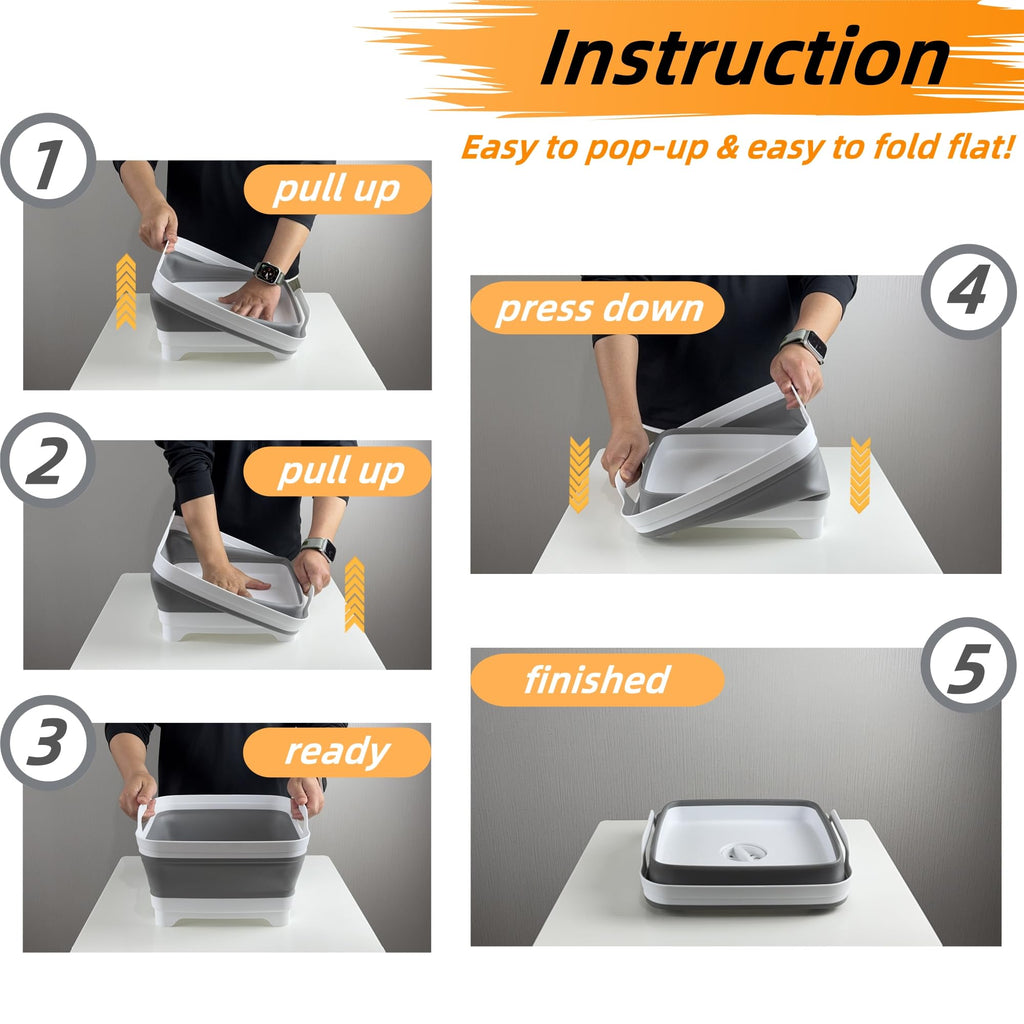 Instruction

Easy to pop-up & easy to fold flat!

1

pull up

2

pull up

3

ready

4

press down

5

finished