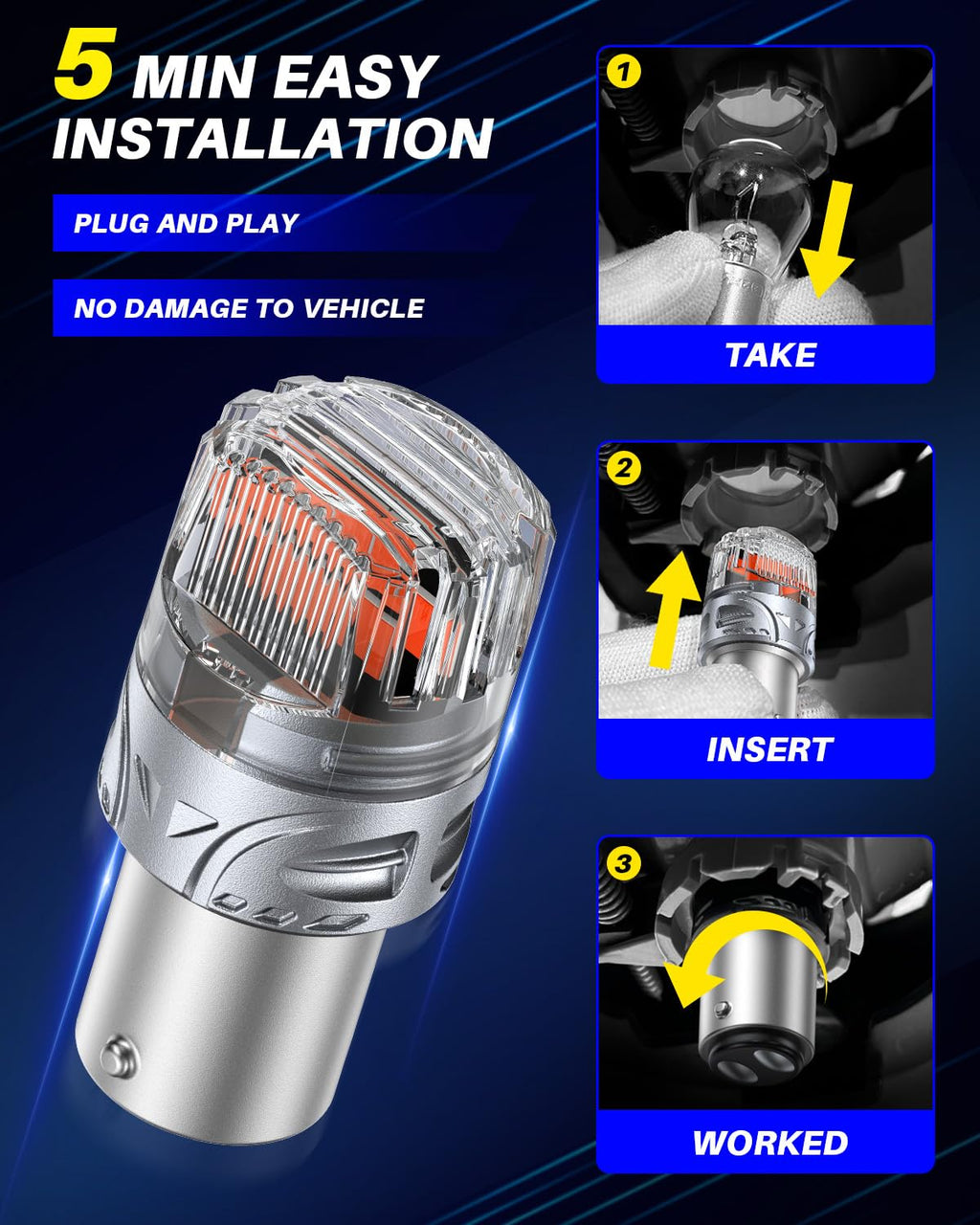 5 MIN EASY INSTALLATION

PLUG AND PLAY

NO DAMAGE TO VEHICLE

1

TAKE

2

INSERT

3

WORKED