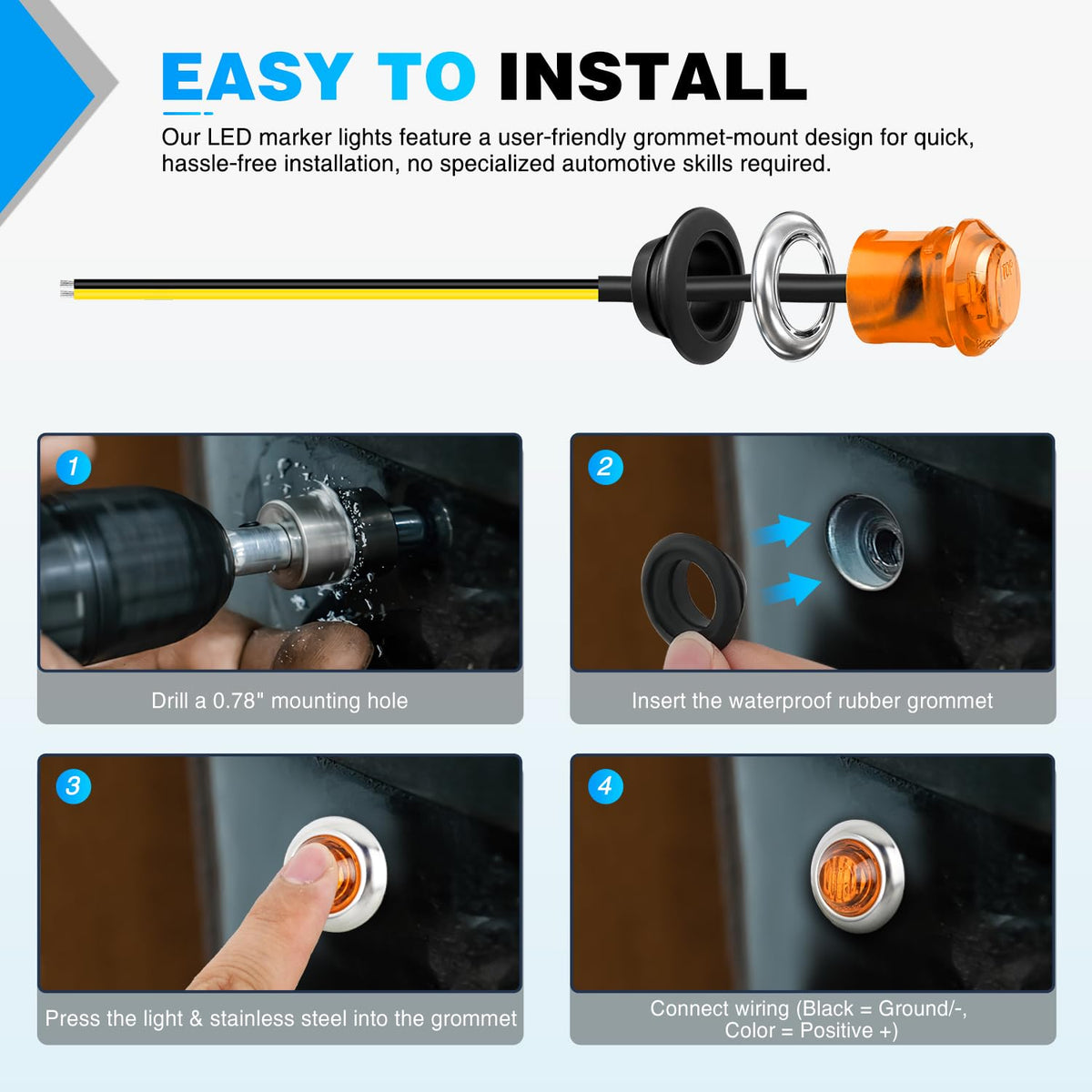 EASY TO INSTALL

Our LED marker lights feature a user-friendly grommet-mount design for quick, hassle-free installation, no specialized automotive skills required.

1

Drill a 0.78" mounting hole

2

Insert the waterproof rubber grommet

3

Press the light & stainless steel into the grommet

4

Connect wiring (Black = Ground/-, Color = Positive +)