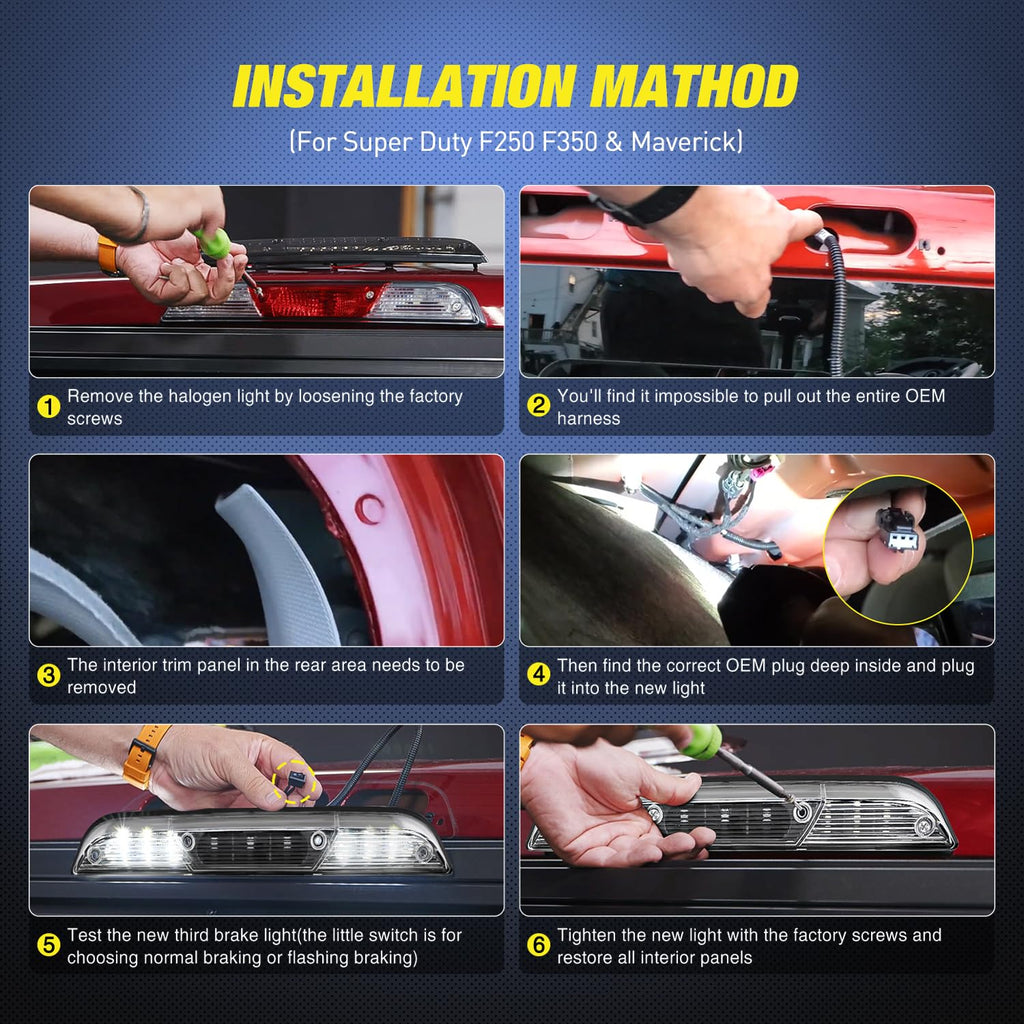 INSTALLATION MATHOD

(For Super Duty F250 F350 & Maverick)

1 Remove the halogen light by loosening the factory screws

2 You'll find it impossible to pull out the entire OEM harness

3 The interior trim panel in the rear area needs to be removed

4 Then find the correct OEM plug deep inside and plug it into the new light

5 Test the new third brake light(the little switch is for choosing normal braking or flashing braking)

6 Tighten the new light with the factory screws and restore all interior panels