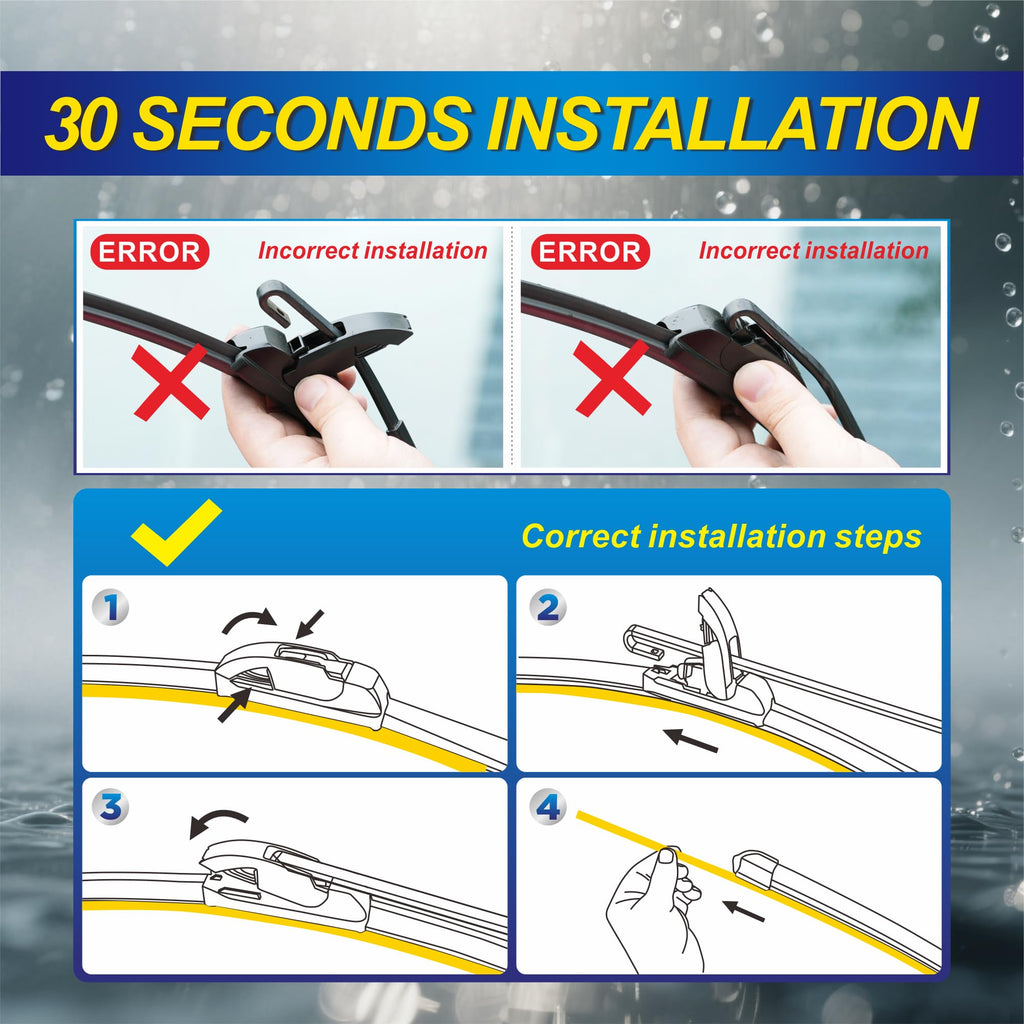 30 SECONDS INSTALLATION

ERROR Incorrect installation

ERROR Incorrect installation

Correct installation steps

1

2

3

4