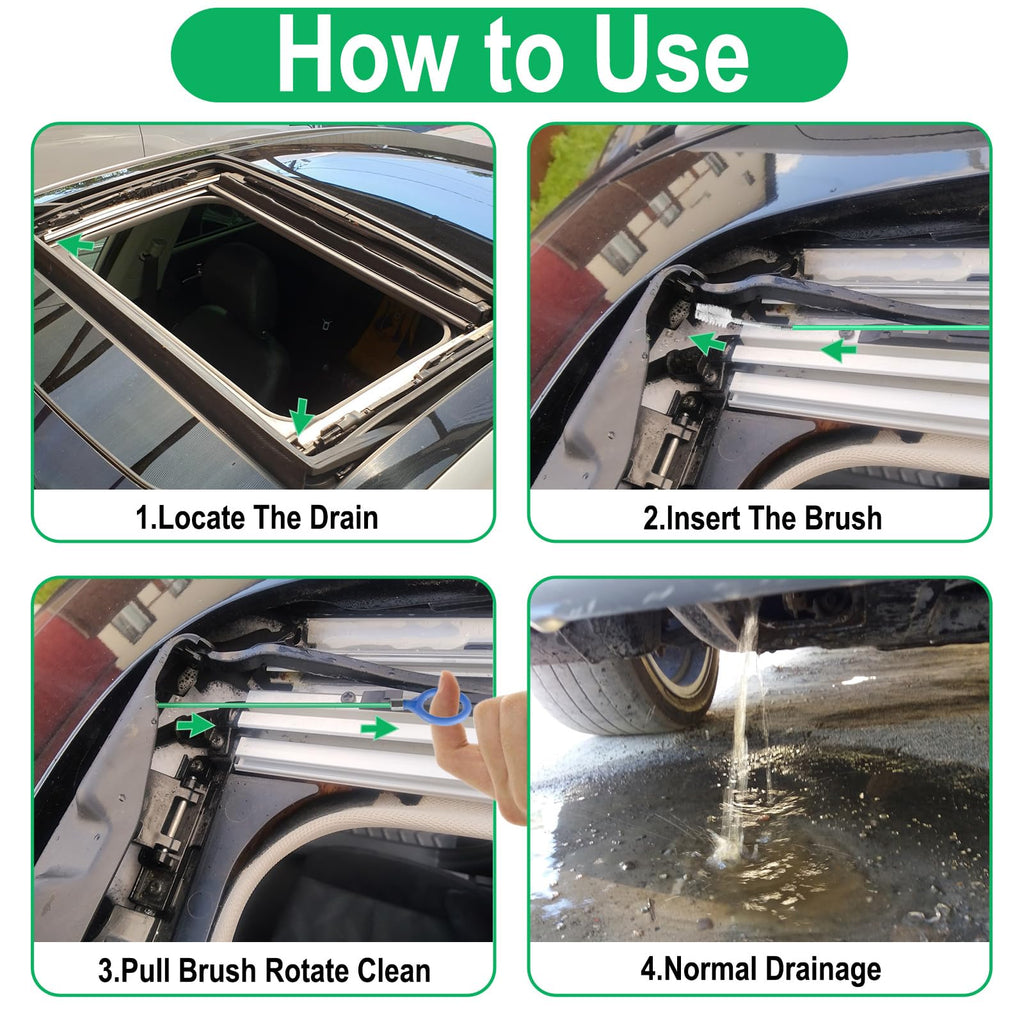 How to Use

1.Locate The Drain

2.Insert The Brush

3.Pull Brush Rotate Clean

4.Normal Drainage